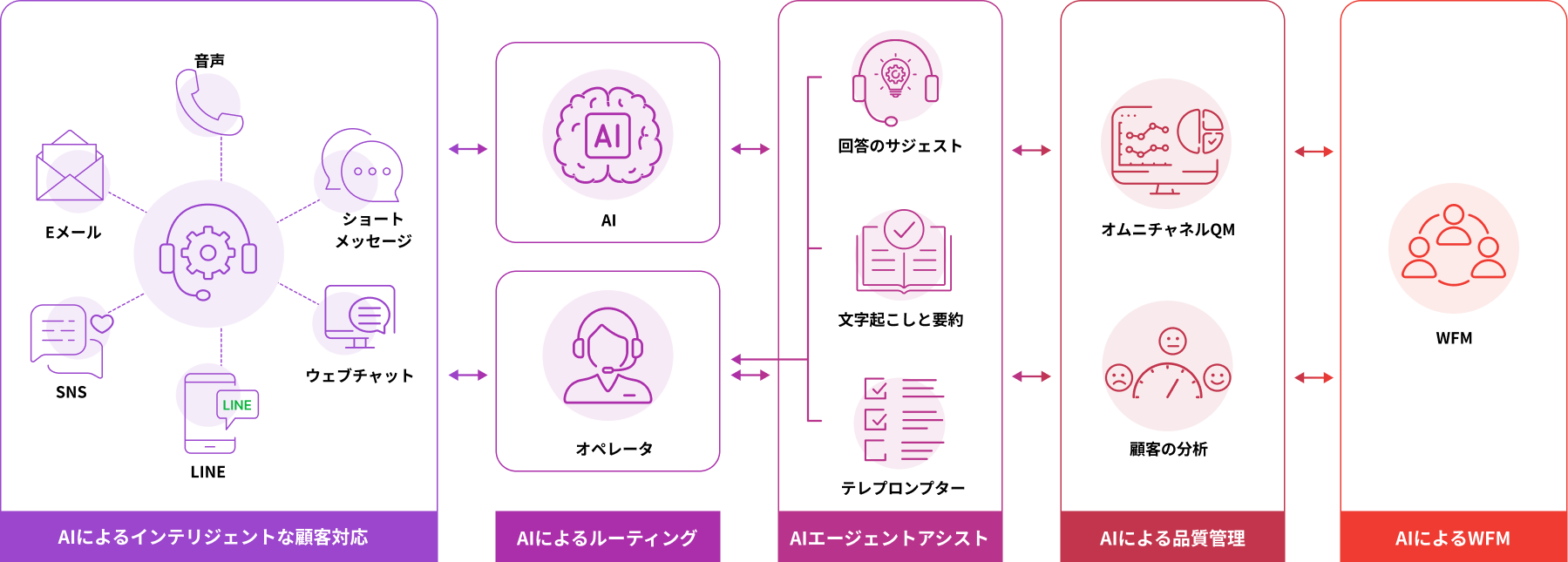 音声

Eメール

ショート
メッセージ

SNS

ウェブチャット

LINE

LINE

AIによるインテリジェントな顧客対応

AI

AI

オペレータ

AIによるルーティング

回答のサジェスト

文字起こしと要約

テレプロンプター

AIエージェントアシスト

オムニチャネルQM

顧客の分析

AIによる品質管理

WFM

AIによるWFM